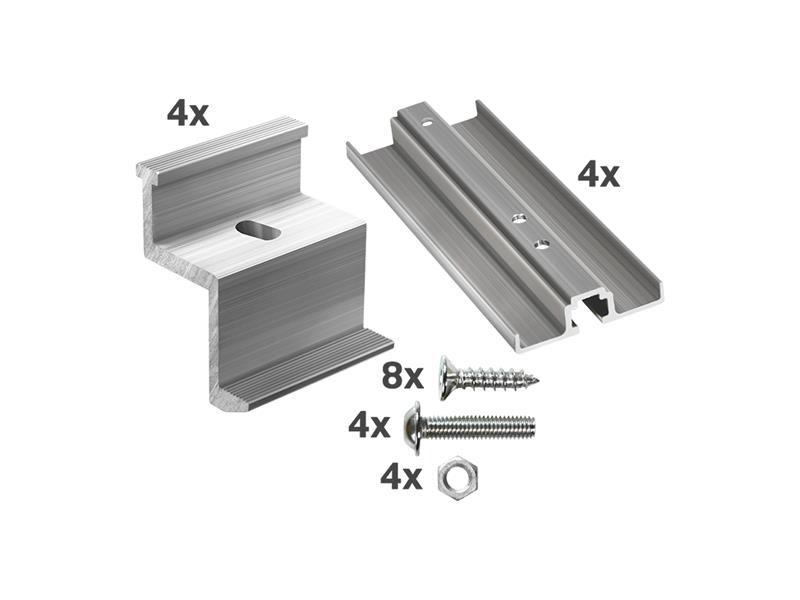 4x

4x

8x

4x

4x